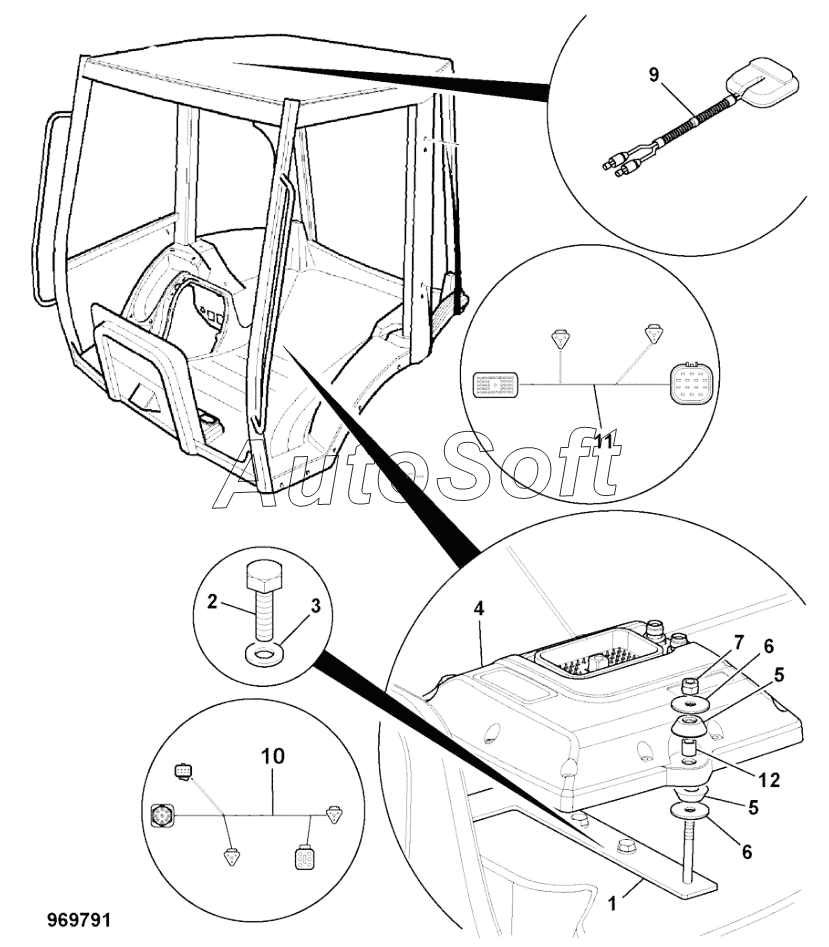 9

11

AutoSoft

2
3

4

7
6
5

12

5
6

10

1

969791