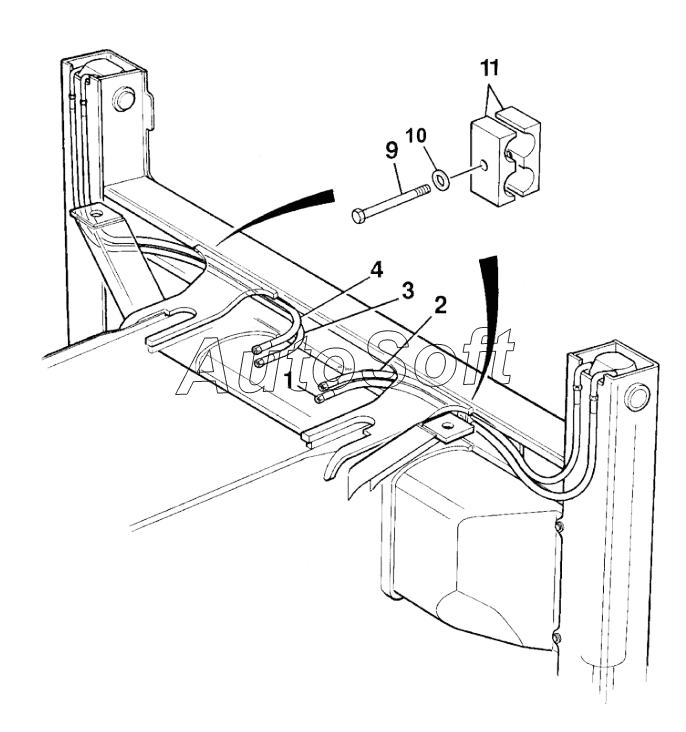 11
10
9
4
3
2
1
AutoSoft