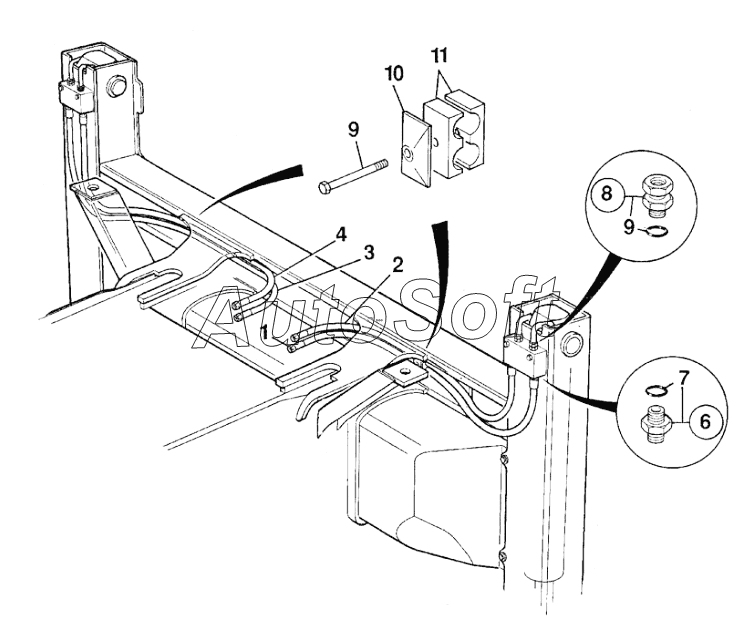 11
10
9
8
9
4
3
2
1
AutoSoft
7
6