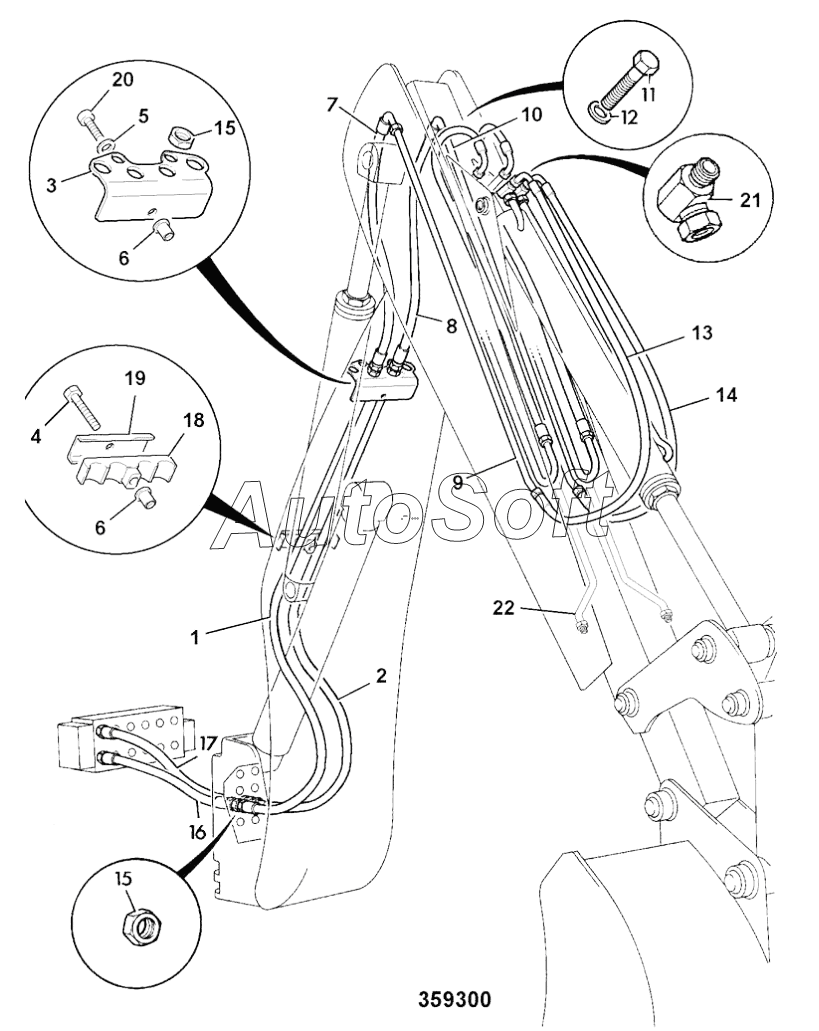 20
5
15
3
6
7
10
11
12
21
8
13
14
19
4
18
6
9
AutoSoft
22
1
2
17
16
15
359300