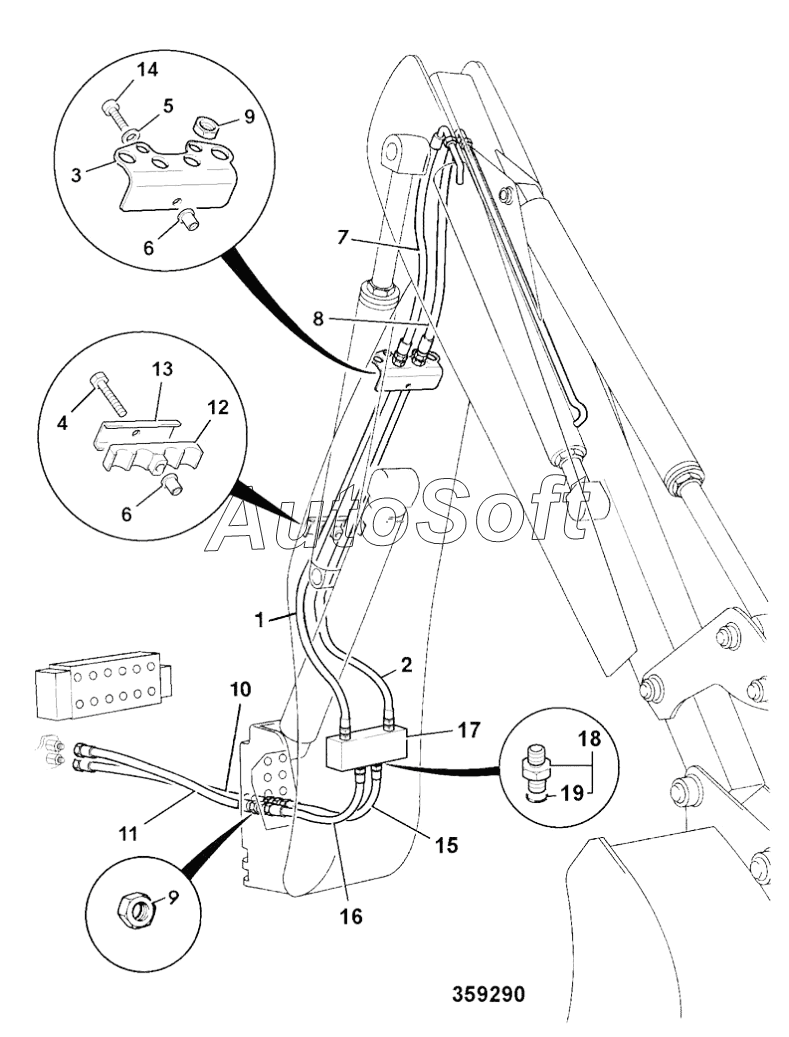 14
5
9
3
6
7
8
13
4
12
6
AutoSoft
1
2
10
17
18
19
11
15
16
9
359290