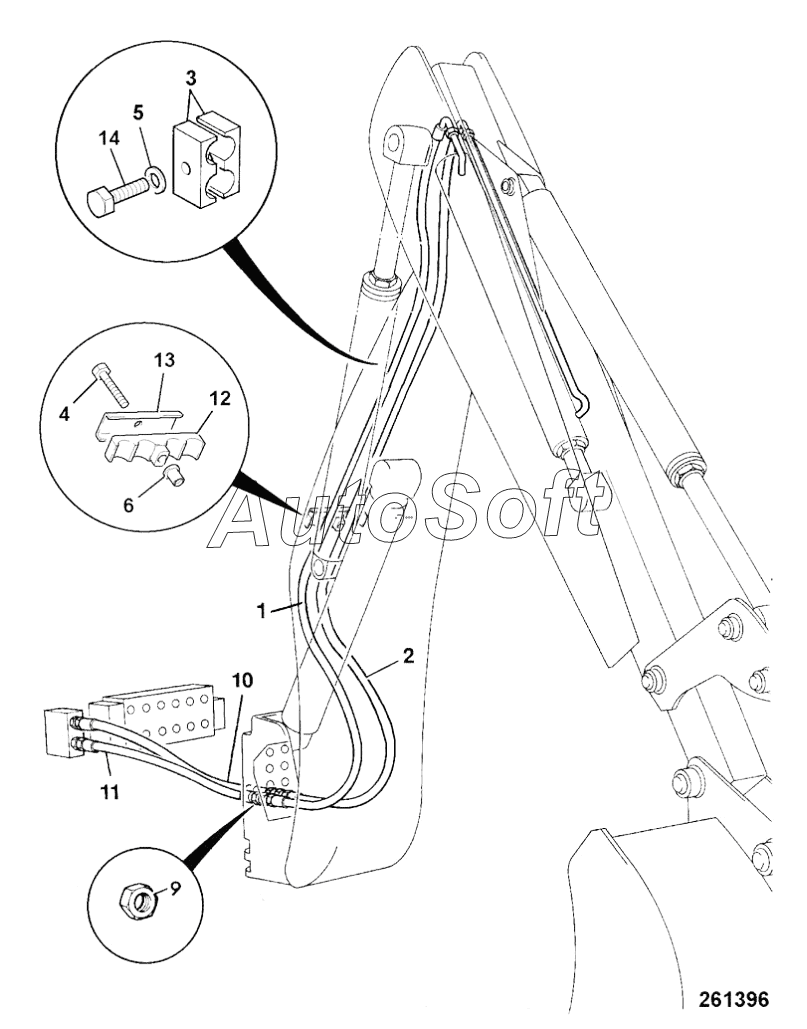 3
5
14
13
4
12
6
AutoSoft
1
2
10
11
9
261396