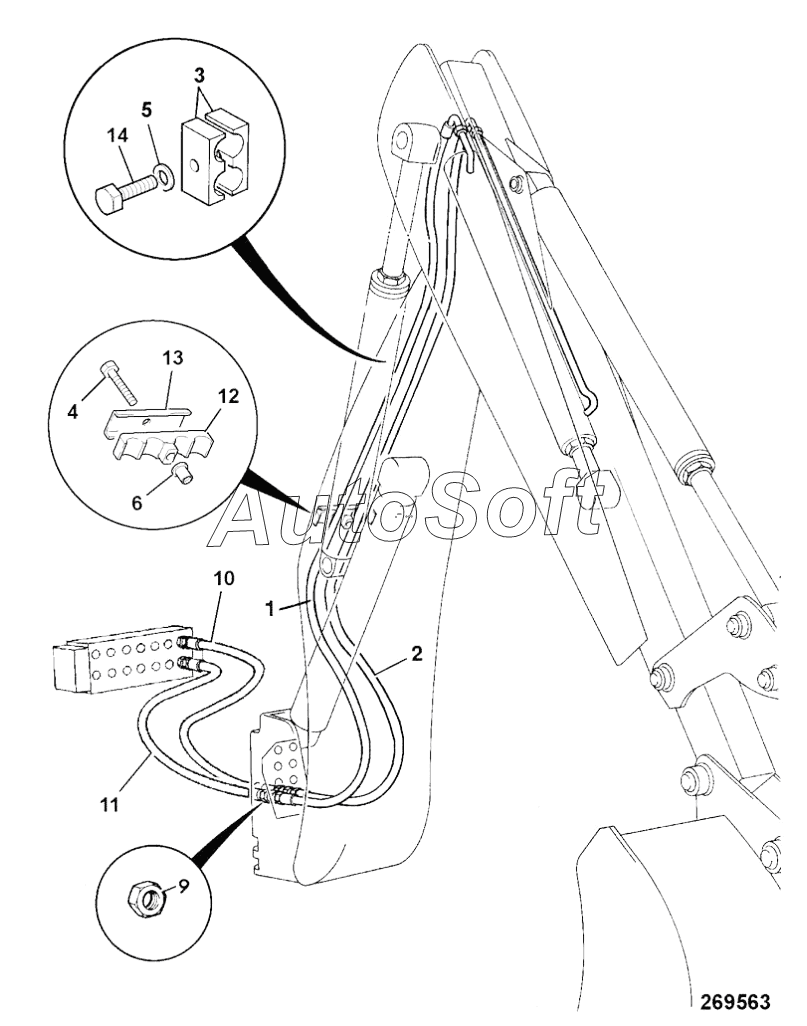 3
5
14
13
4
12
6
AutoSoft
10
1
2
11
9
269563