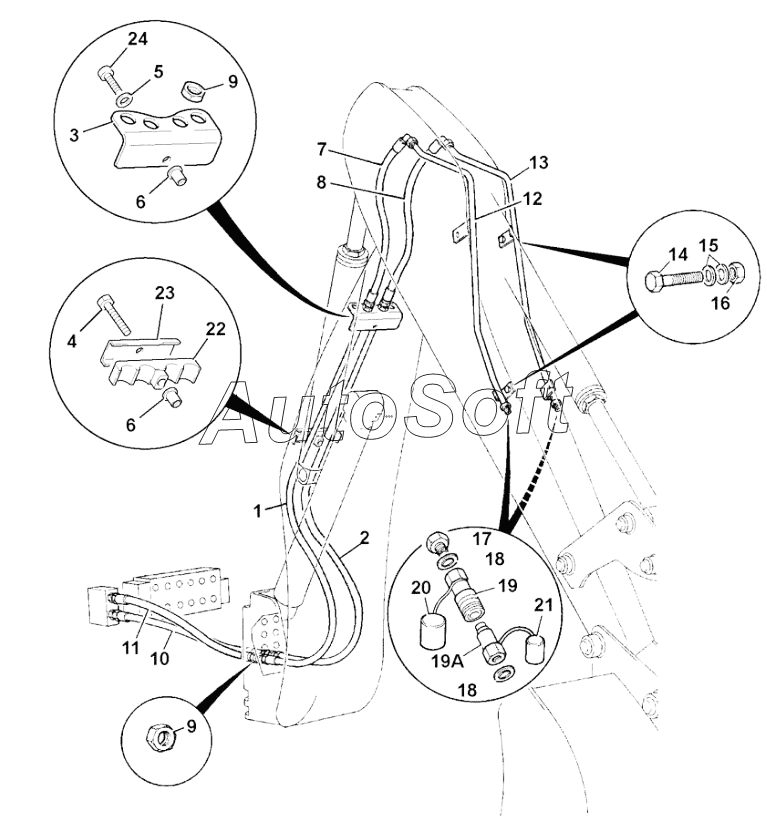 24
5
9
3
6
7
8
13
12
14
15
16
23
4
22
6
AutoSoft
1
2
17
18
20
19
21
19A
18
11
10
9