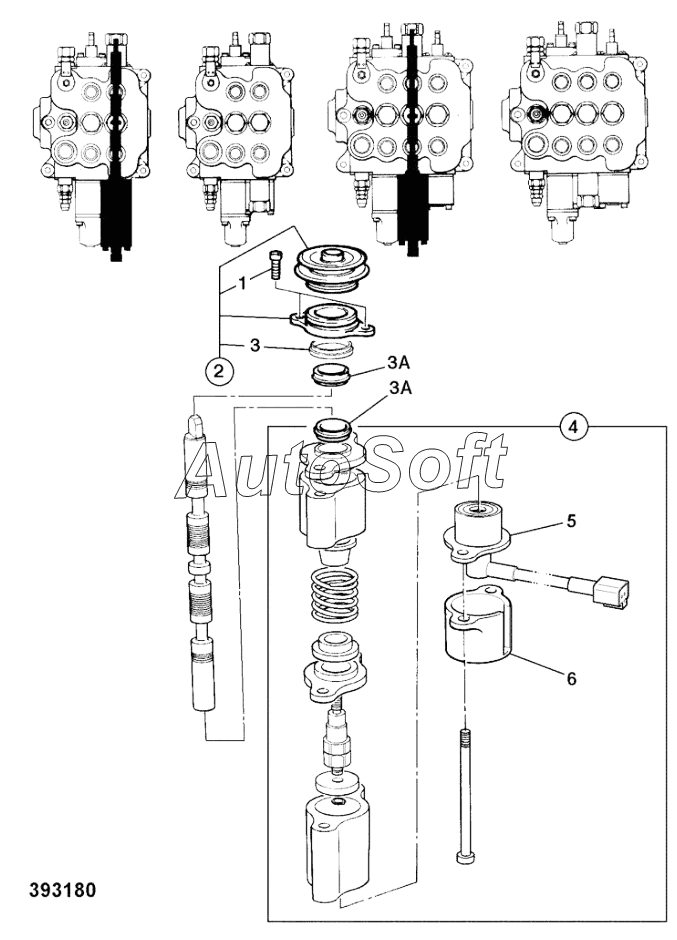 1
3
2
3A
3A
4
AutoSoft
5
6
393180