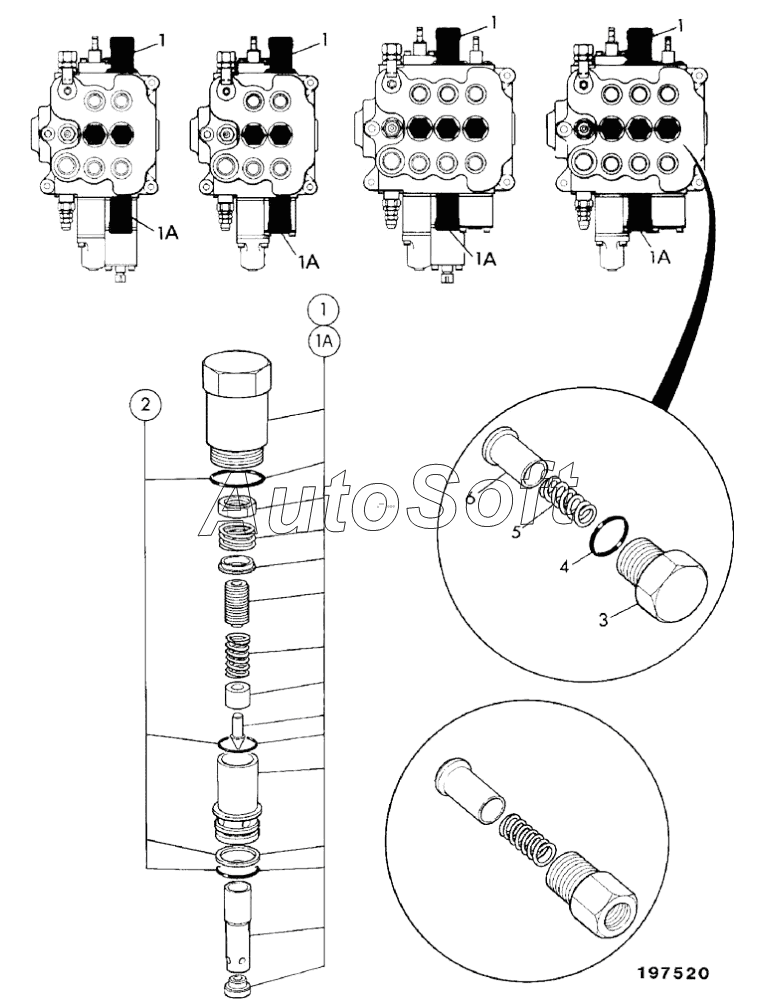 1
1
1
1
1A
1A
1A
1A
1
1A
2
AutoSoft
5
4
3
197520