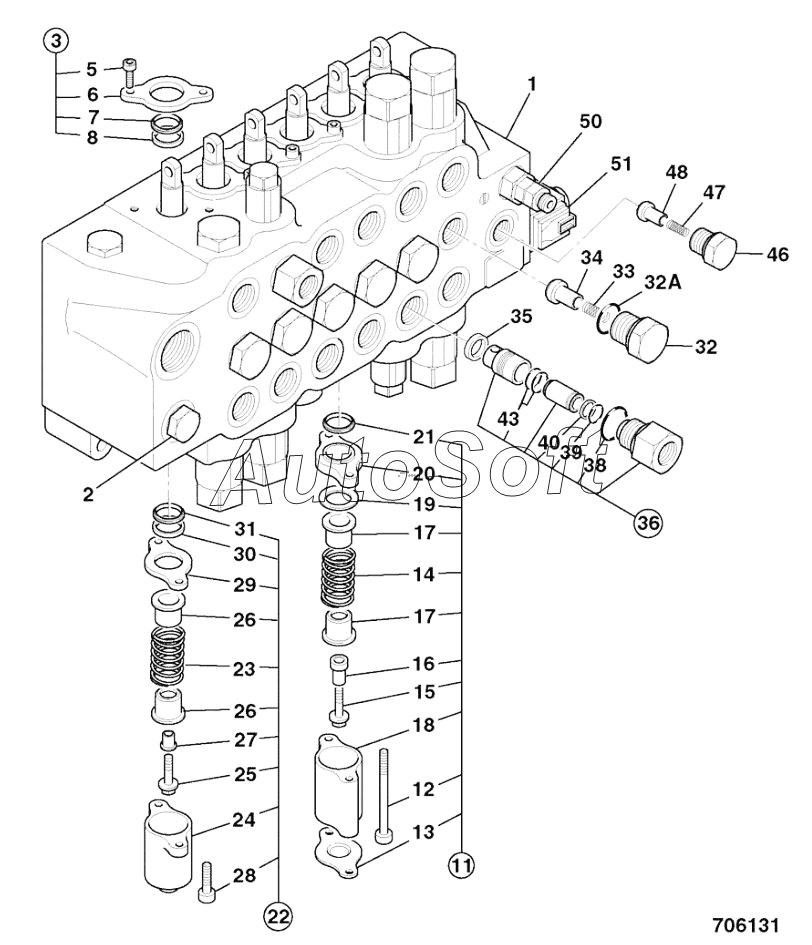 3
5
6
7
8
1
50
51
48
47
46
34
33
32A
32
35
43
40
39
38
36
2
21
20
19
17
14
17
16
15
18
12
13
11
31
30
29
26
23
26
27
25
24
28
22
AutoSoft
706131