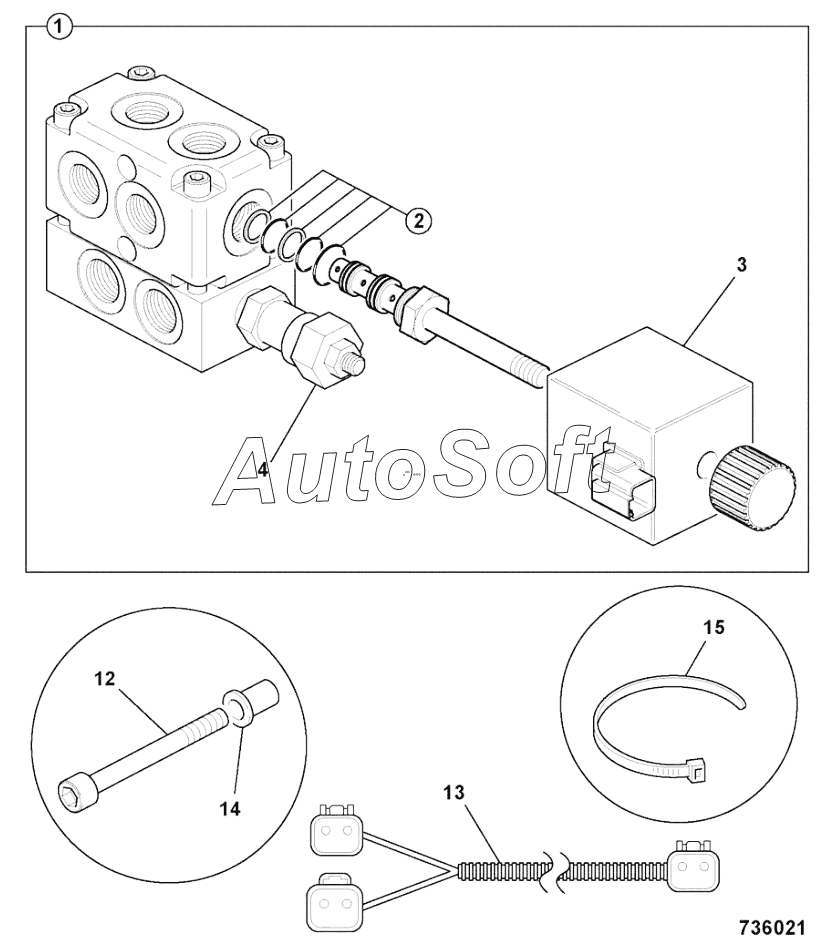 1

2

3

4

AutoSoft

12

14

15

13

736021