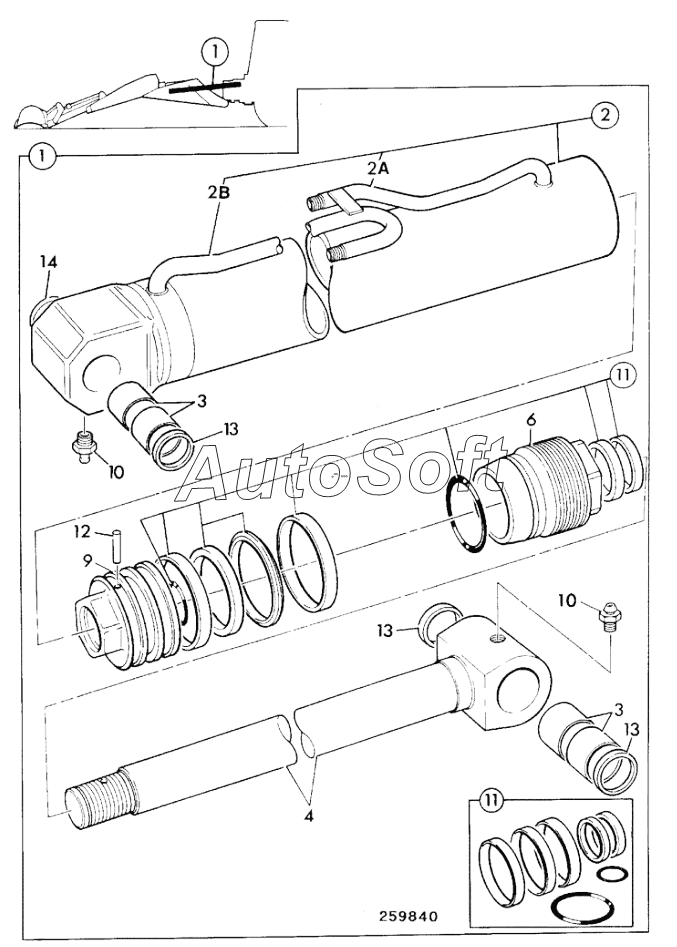 1
1
2
2A
2B
14
3
13
10
11
6
AutoSoft
12
9
10
13
3
13
4
11
259840