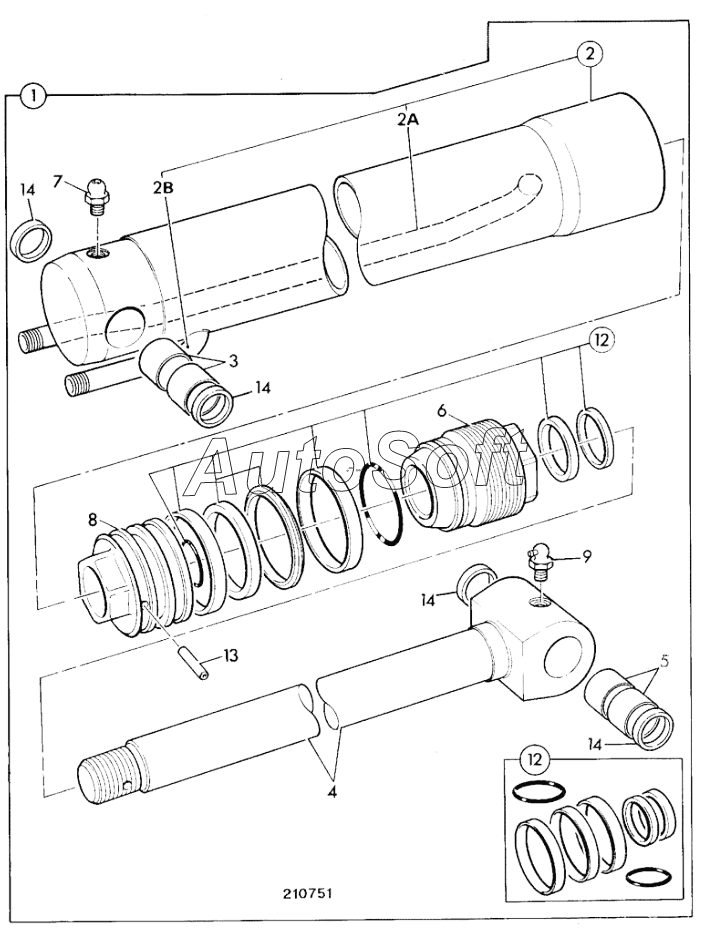 1
2
2A
2B
14
7
3
14
12
6
AutoSoft
8
9
14
13
5
14
4
12
210751