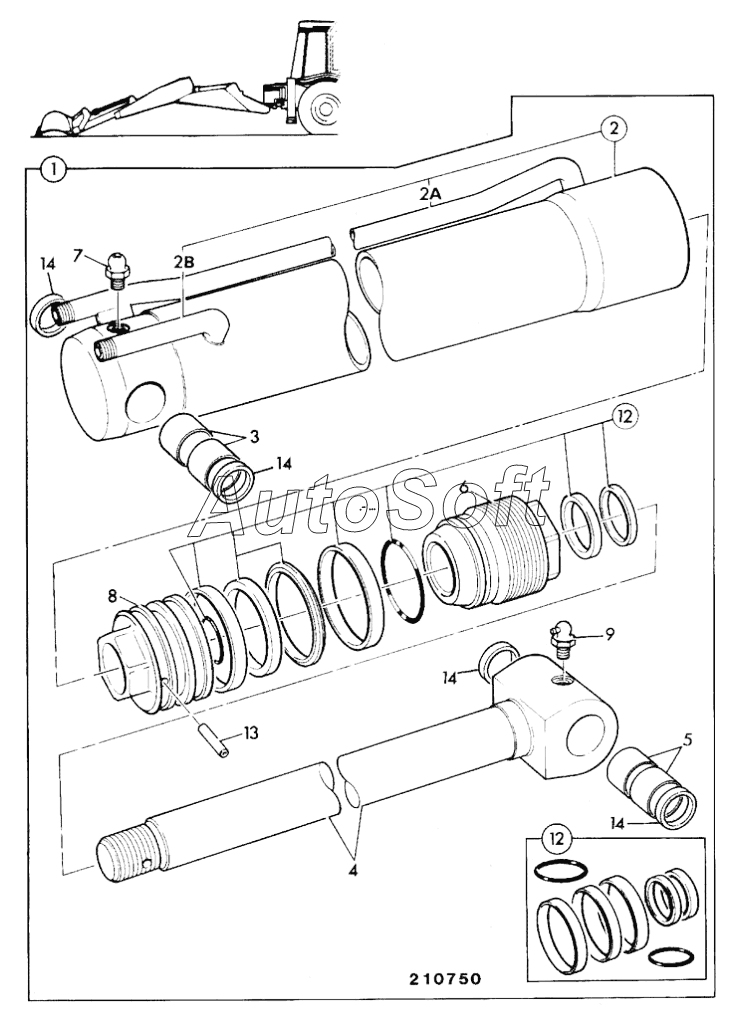 1
2
2A
2B
7
14
3
14
12
AutoSoft
6
8
9
14
13
5
14
4
12
210750