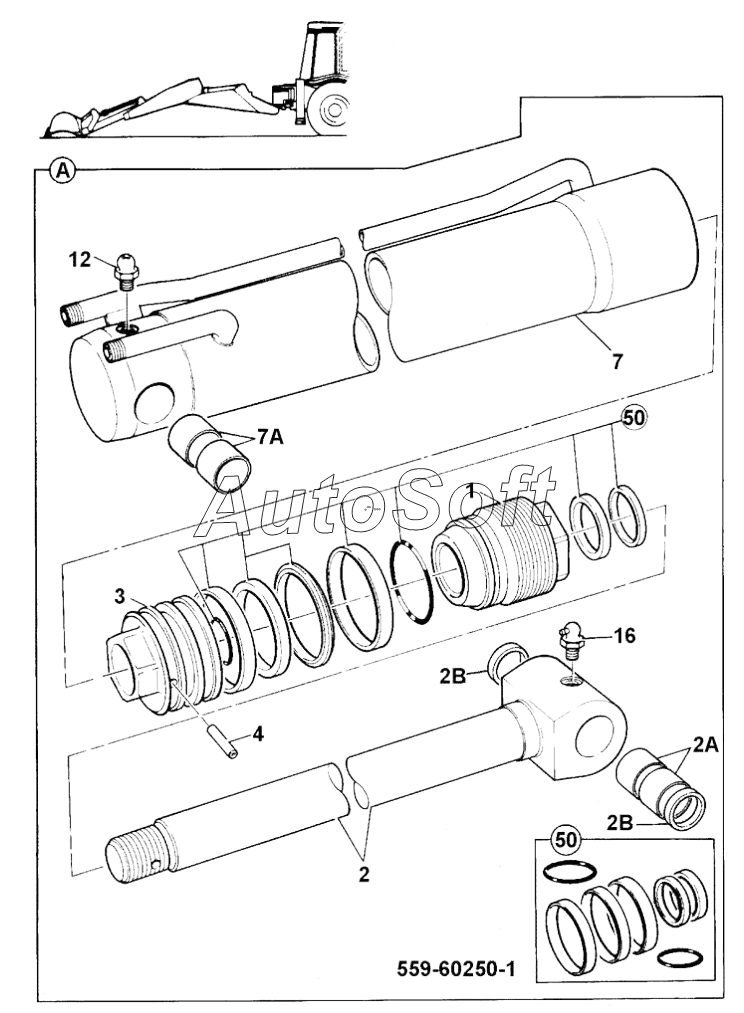 A
12
7
7A
50
AutoSoft
1
3
16
2B
4
2A
2B
2
50
559-60250-1