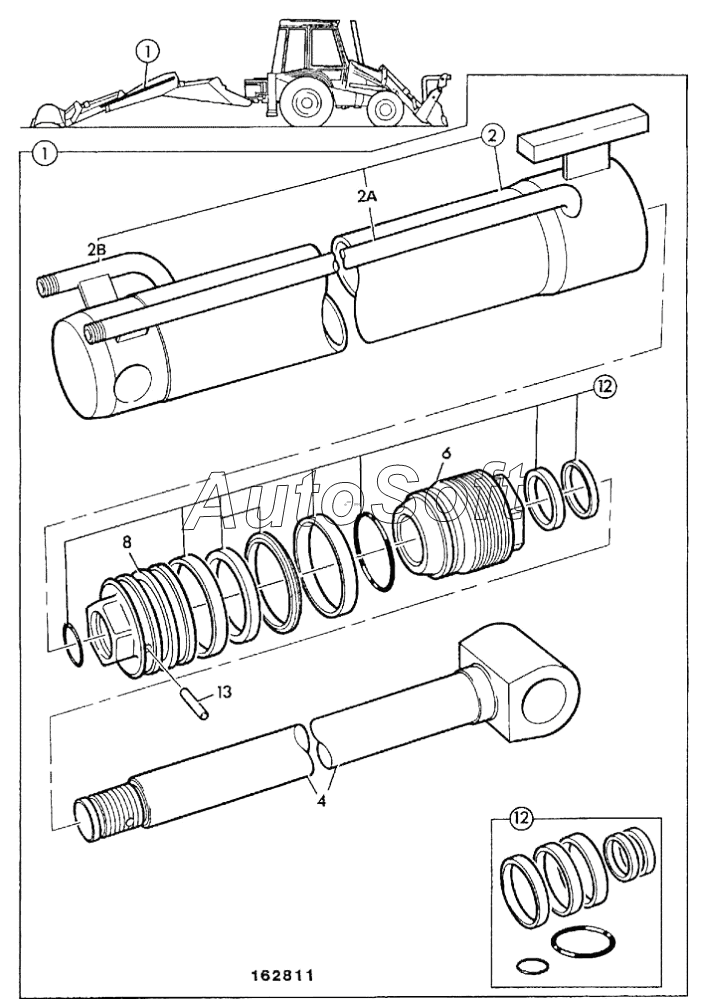 1
1
2
2A
2B
12
6
AutoSoft
8
13
4
12
162811