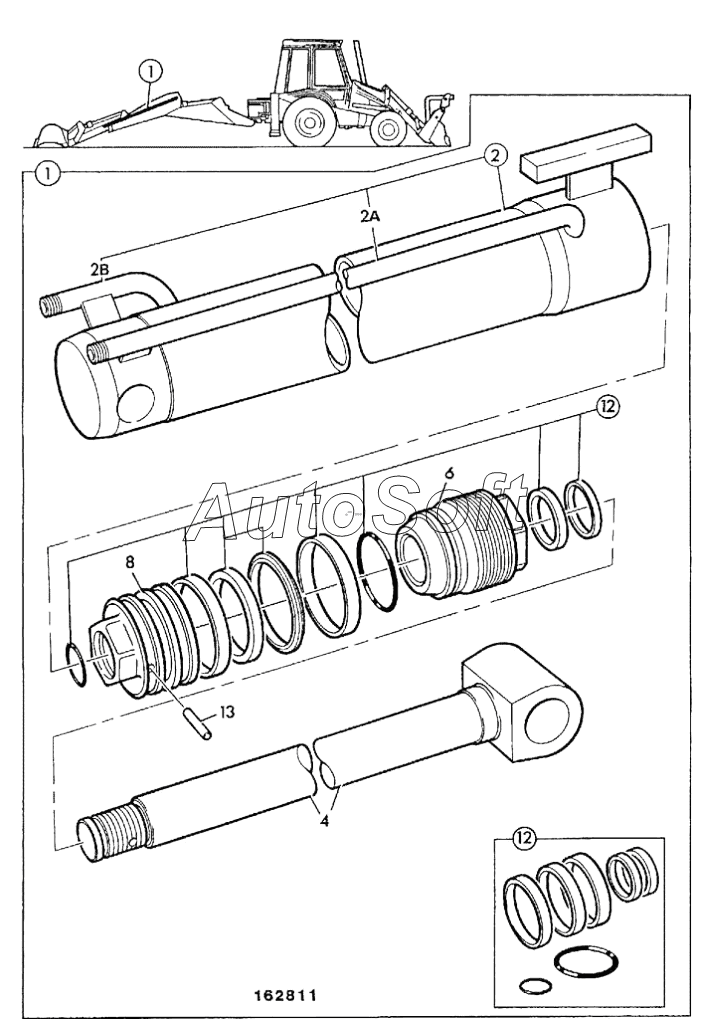 1
1
2
2A
2B
12
AutoSoft
6
8
13
4
12
162811