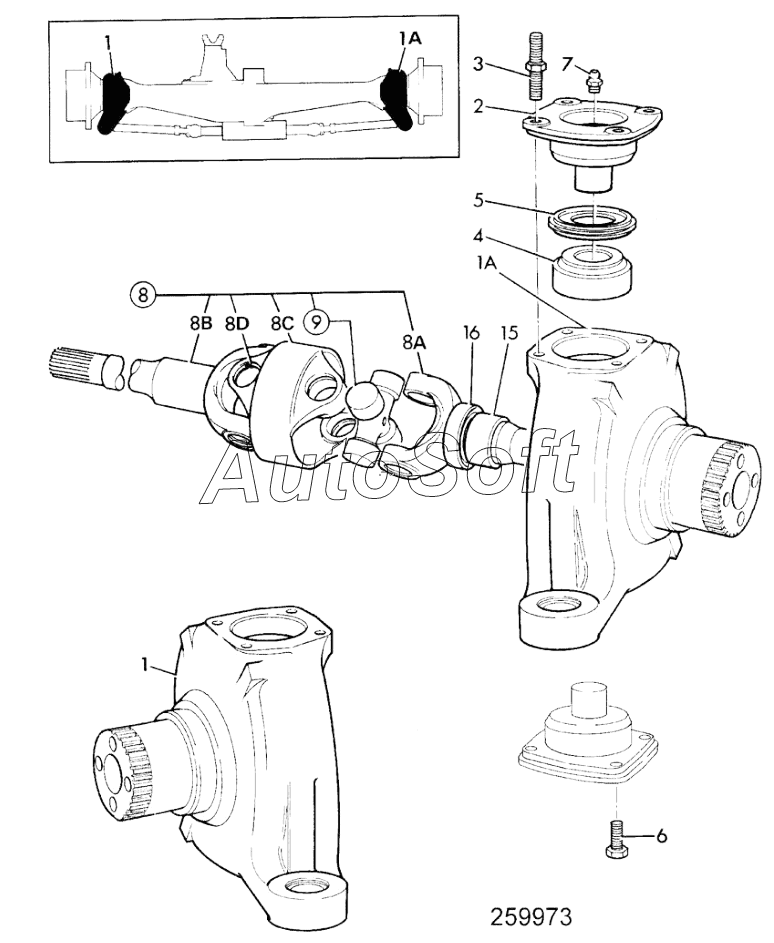 1
1A
3
7
2
5
4
1A
8
8B
8D
8C
9
8A
16
15
AutoSoft
1
6
259973