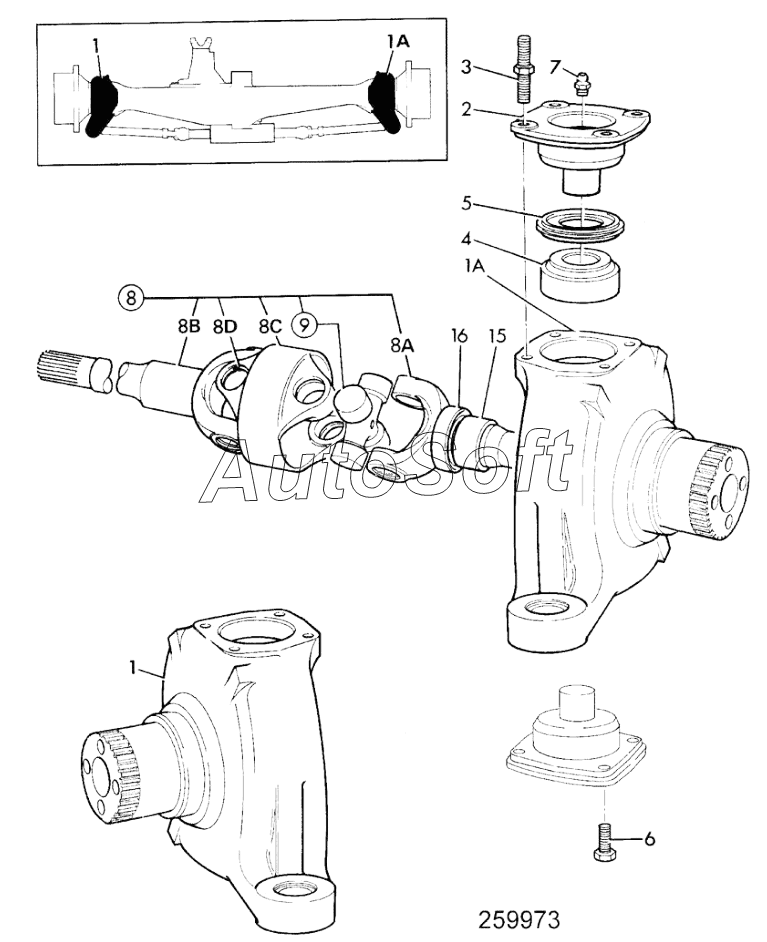 1
1A
3
7
2
5
4
1A
8
8B
8D
8C
9
8A
16
15
AutoSoft
1
6
259973