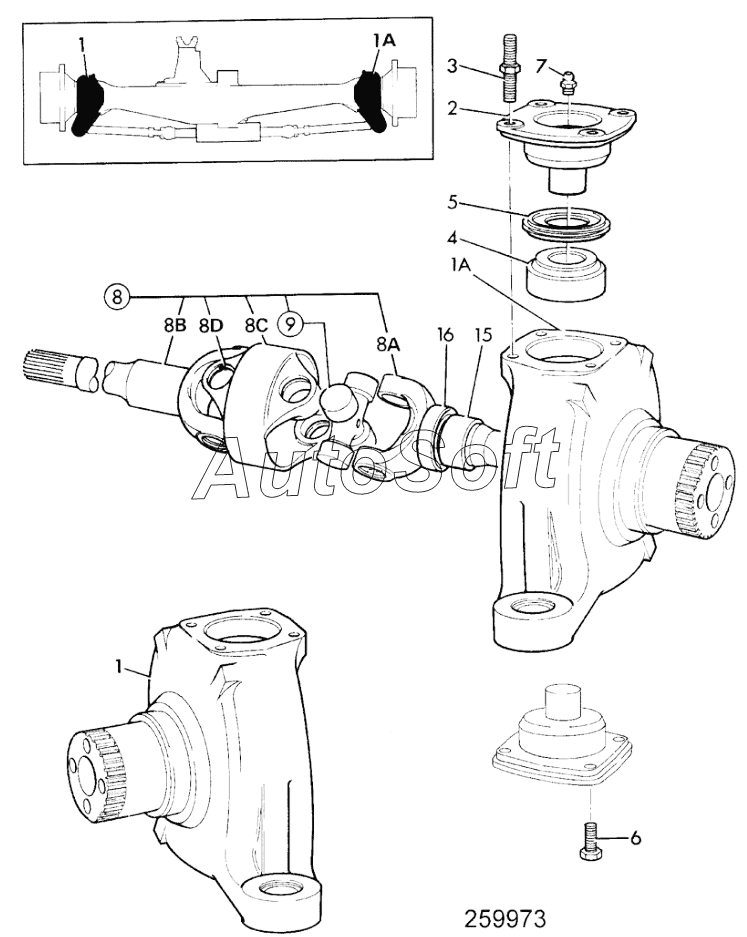 1
1A
3
7
2
5
4
1A
8
8B
8D
8C
9
8A
16
15
AutoSoft
1
6
259973