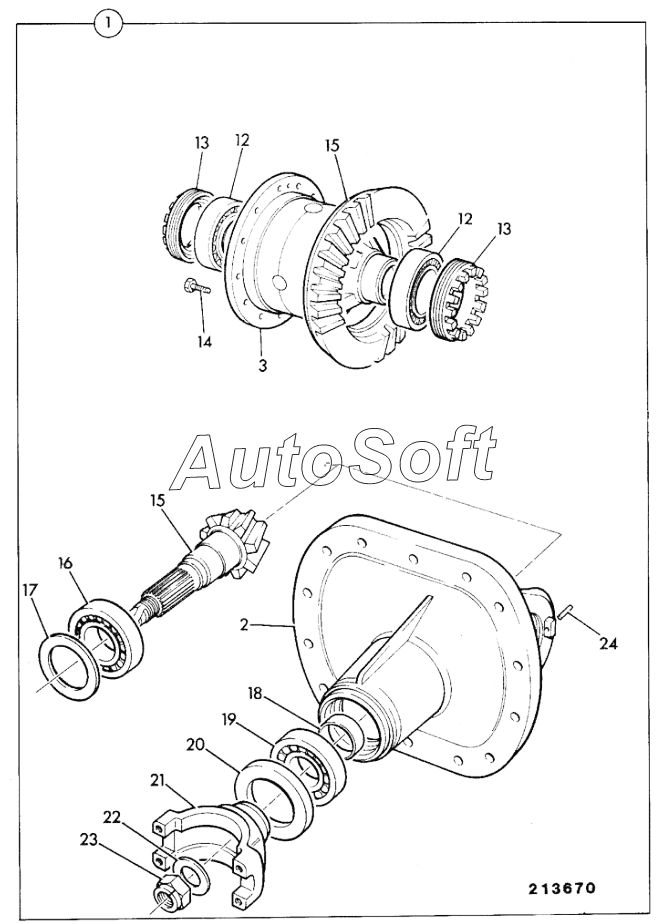 1

13
12
15
12
13
14
3

AutoSoft

15
16
17
2
24
18
19
20
21
22
23

213670