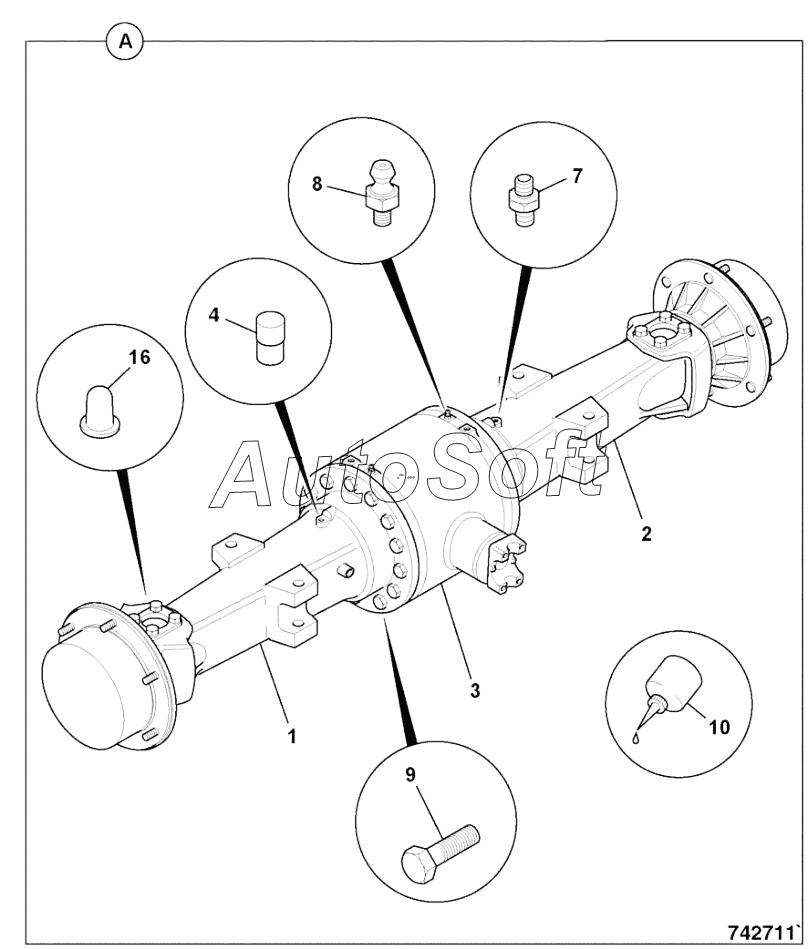 A

8

7

4

16

AutoSoft

2

3

1

10

9

742711`