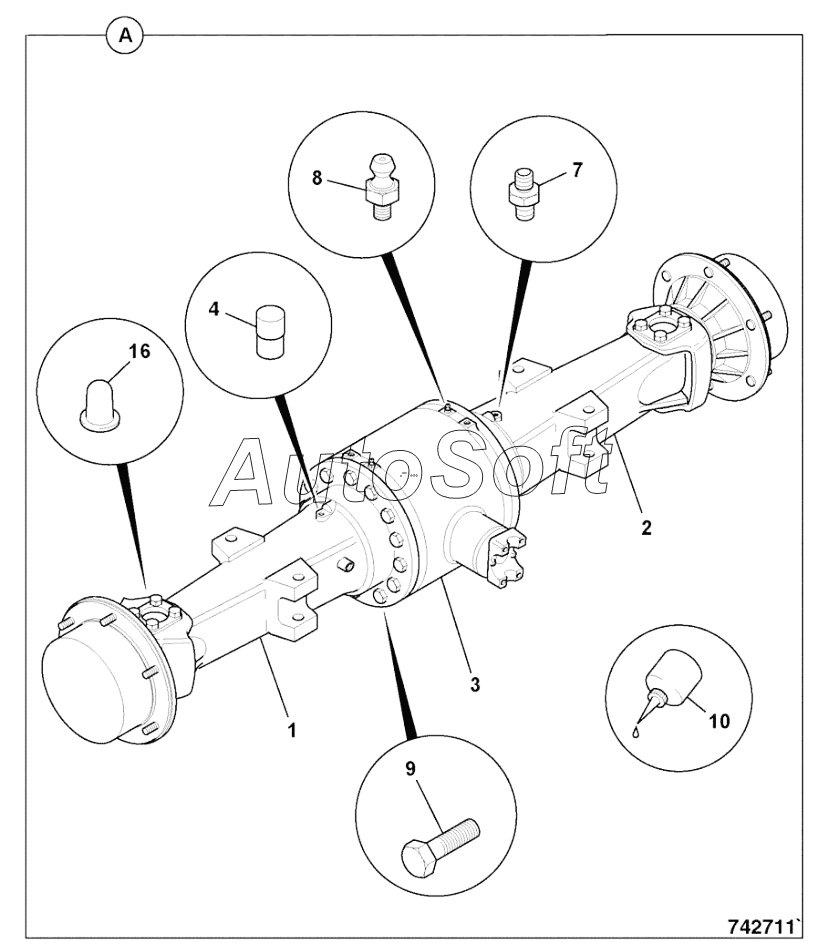 A

8

7

4

16

AutoSoft

2

3

1

10

9

742711`