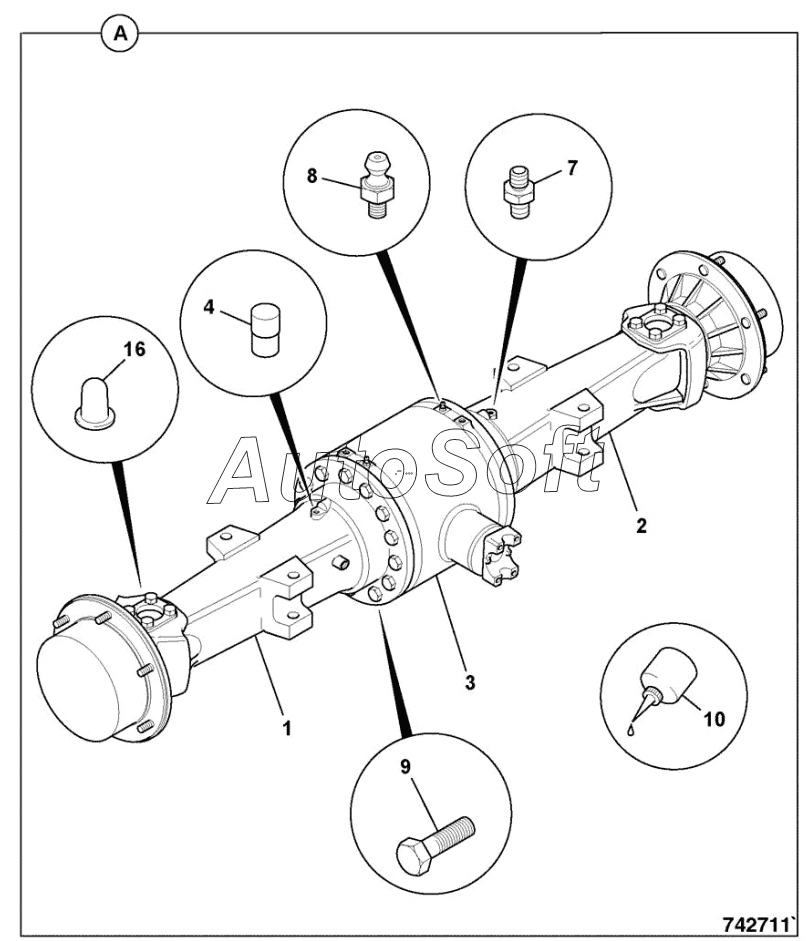 A

8

7

4

16

AutoSoft

2

3

1

10

9

742711`