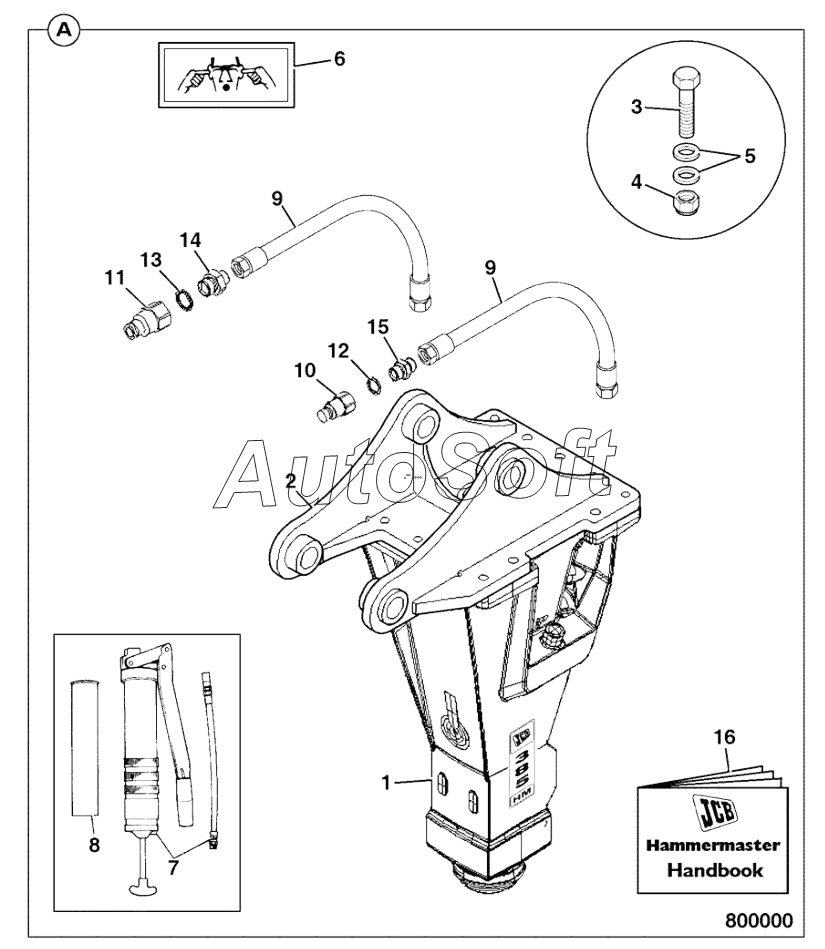 A

6

3

5

4

9

14

13

11

9

15

12

10

AutoSoft

2

JCB 385 HM

1

8

7

16

JCB

Hammermaster Handbook

800000