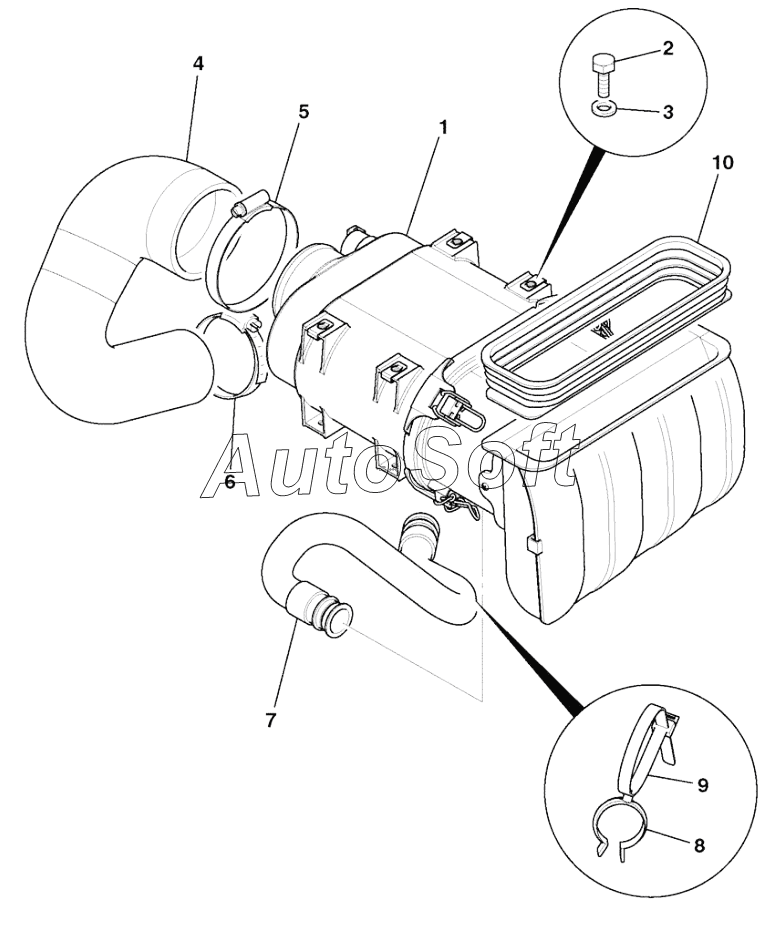 4
5
1
2
3
10
AutoSoft
6
7
9
8