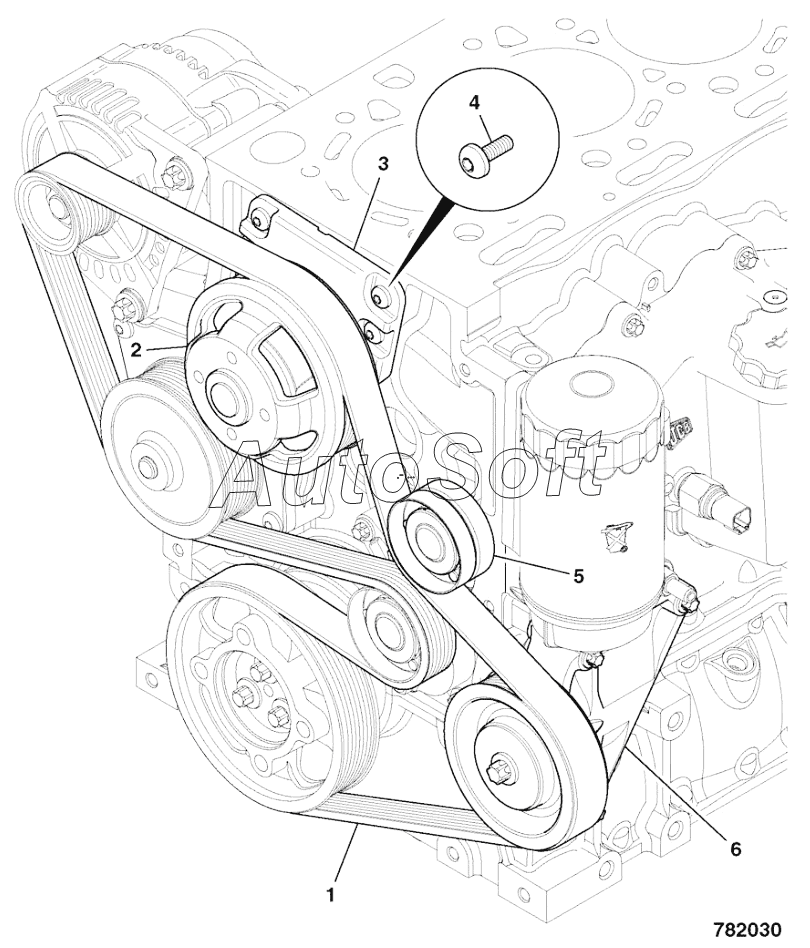 4
3
2
AutoSoft
5
6
1
782030