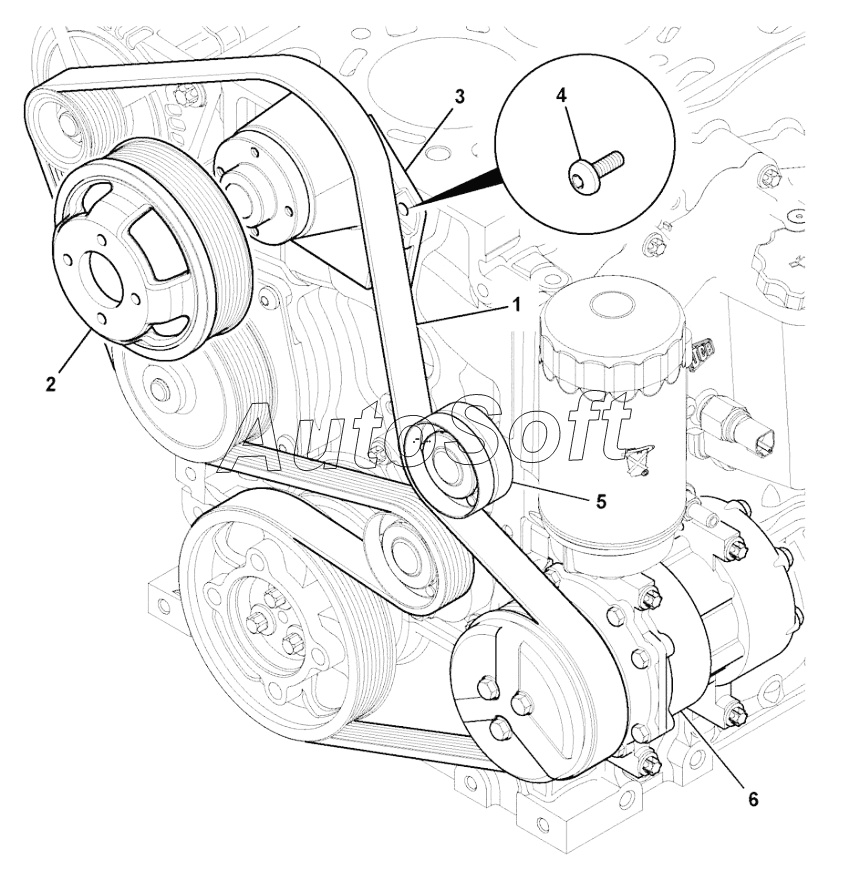 3
4
1
2
AutoSoft
5
6