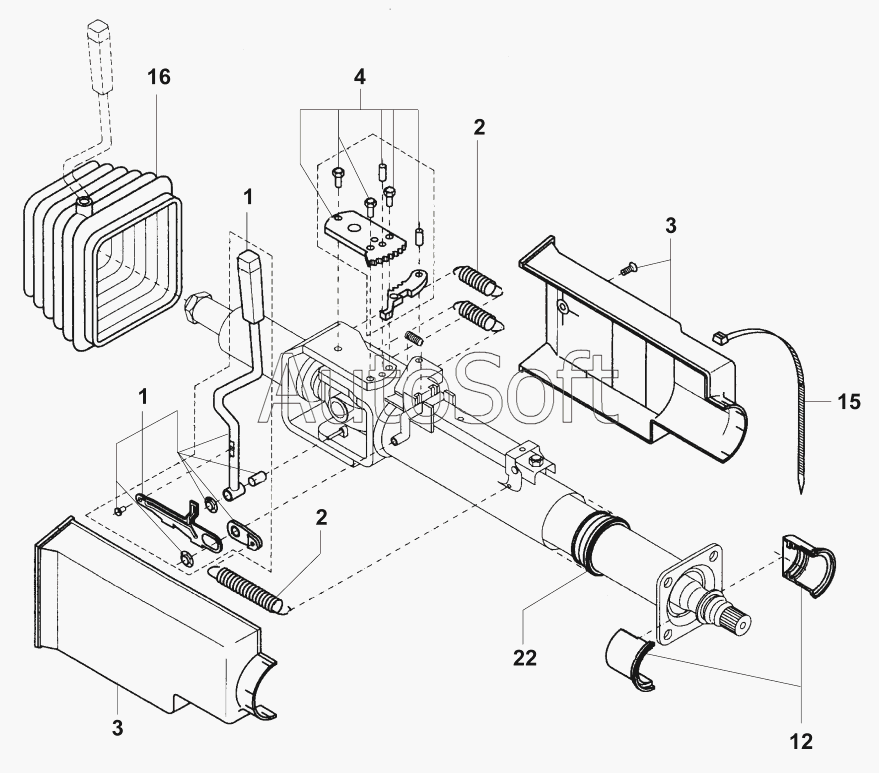 16
4
2
1
3
AutoSoft
15
1
2
22
3
12