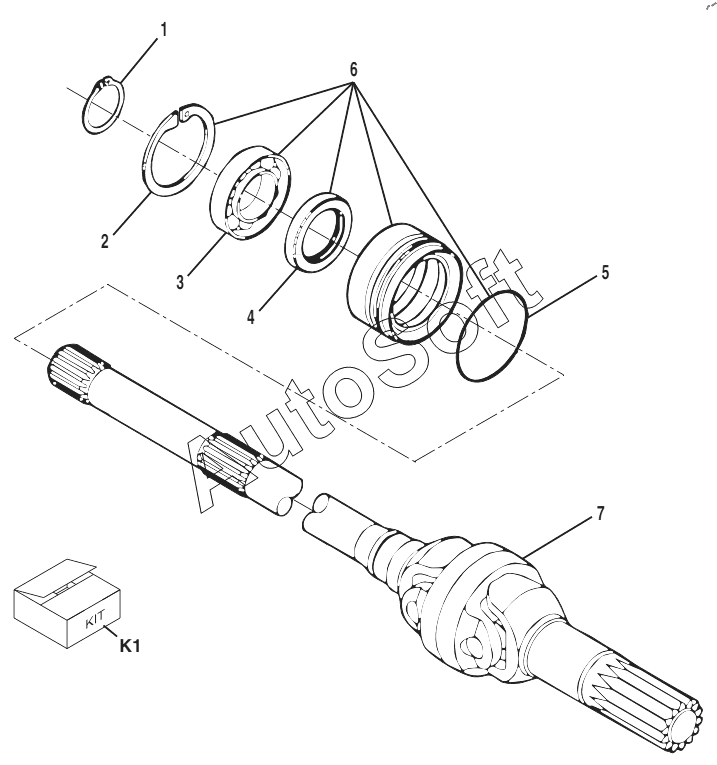 1
6
2
3
4
5
AutoSoft
7
KIT
K1