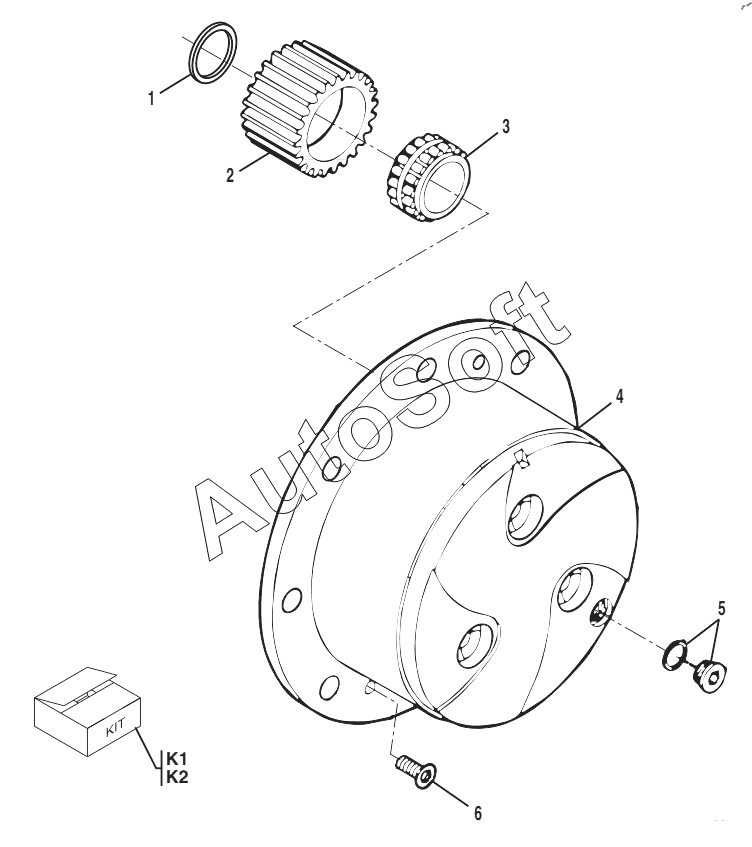 1
2
3
AutoSoft
4
5
KIT
K1
K2
6