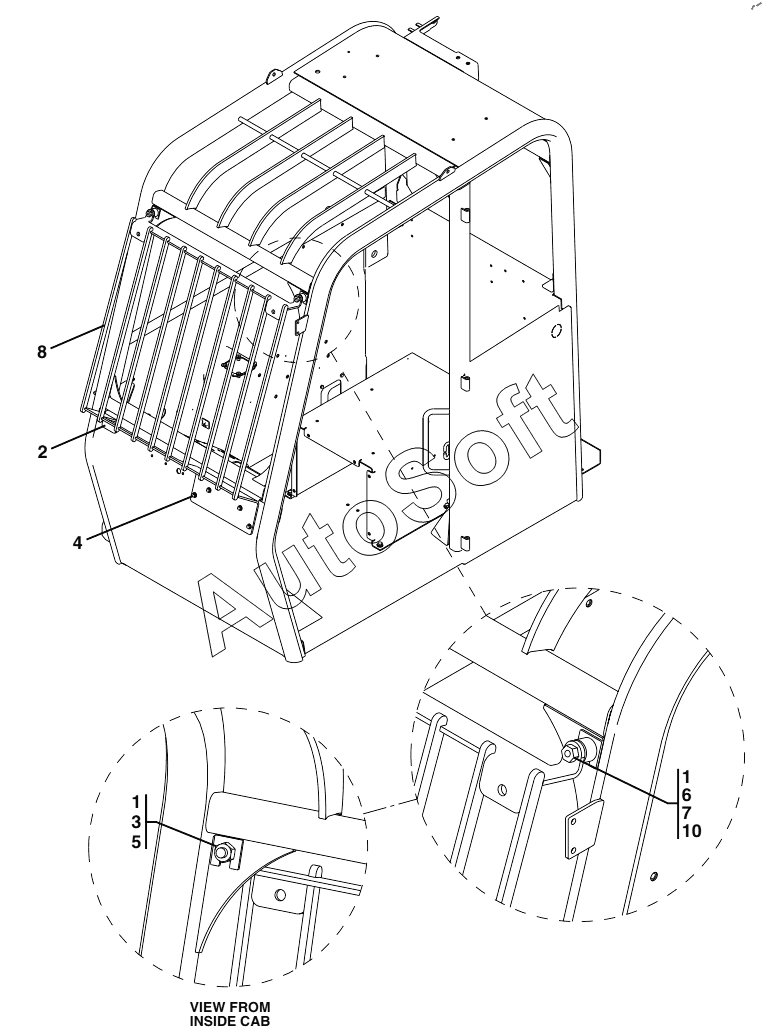 8

2

4

AutoSoft

1
3
5

1
6
7
10

VIEW FROM
INSIDE CAB