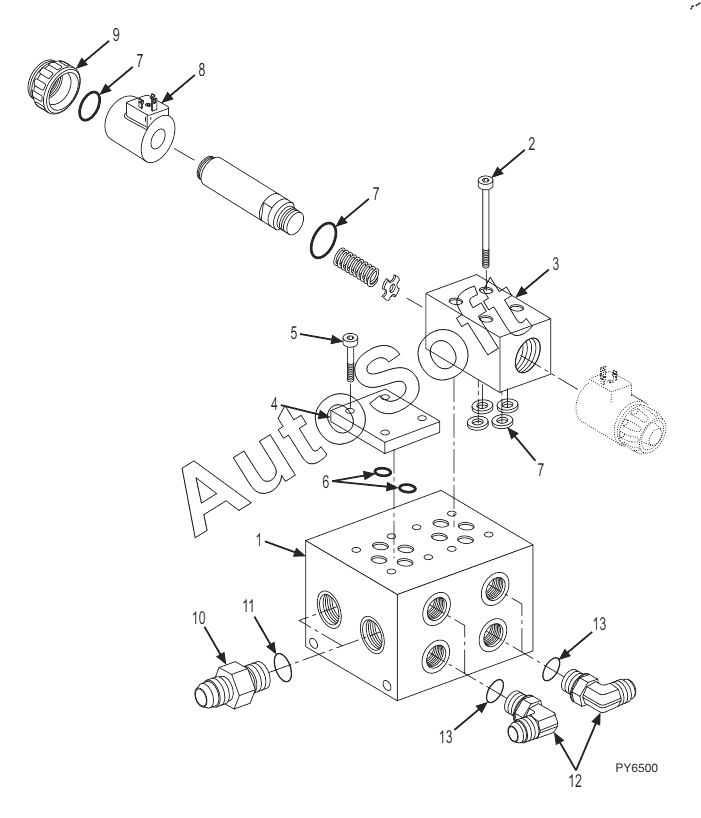 9
7
8
2
7
3
5
4
7
6
AutoSoft
1
10
11
13
13
12
PY6500