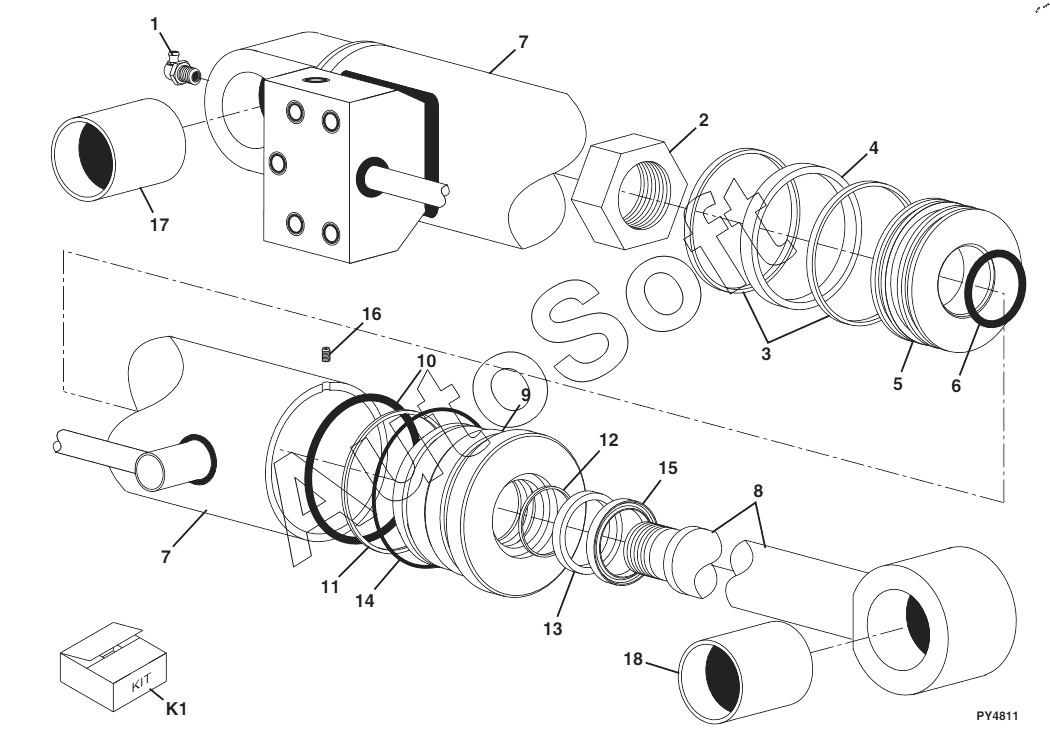 1
7
2
4
17
3
5
6
16
10
9
12
15
8
7
11
14
13
18
KIT
K1
PY4811