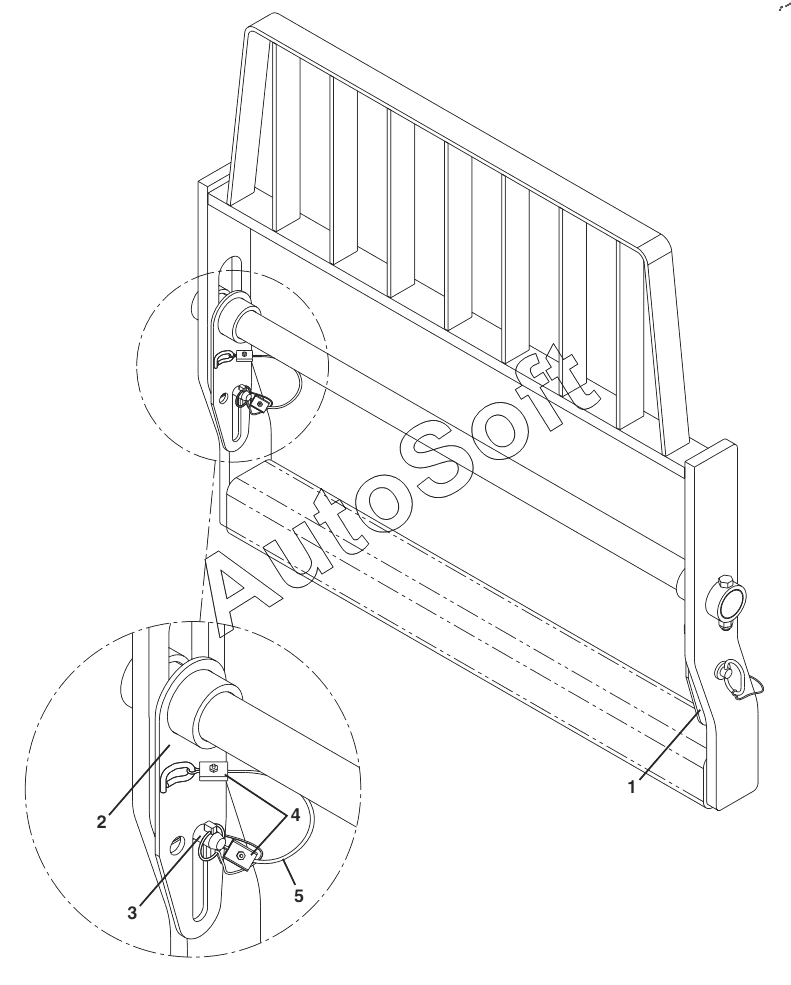 AutoSoft

1

2

4

3

5