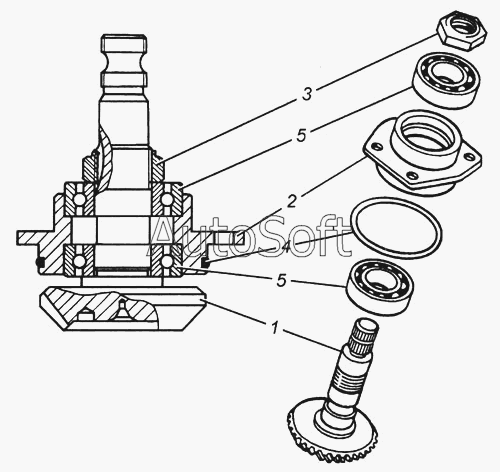 3
5
2
AutoSoft
4
5
1