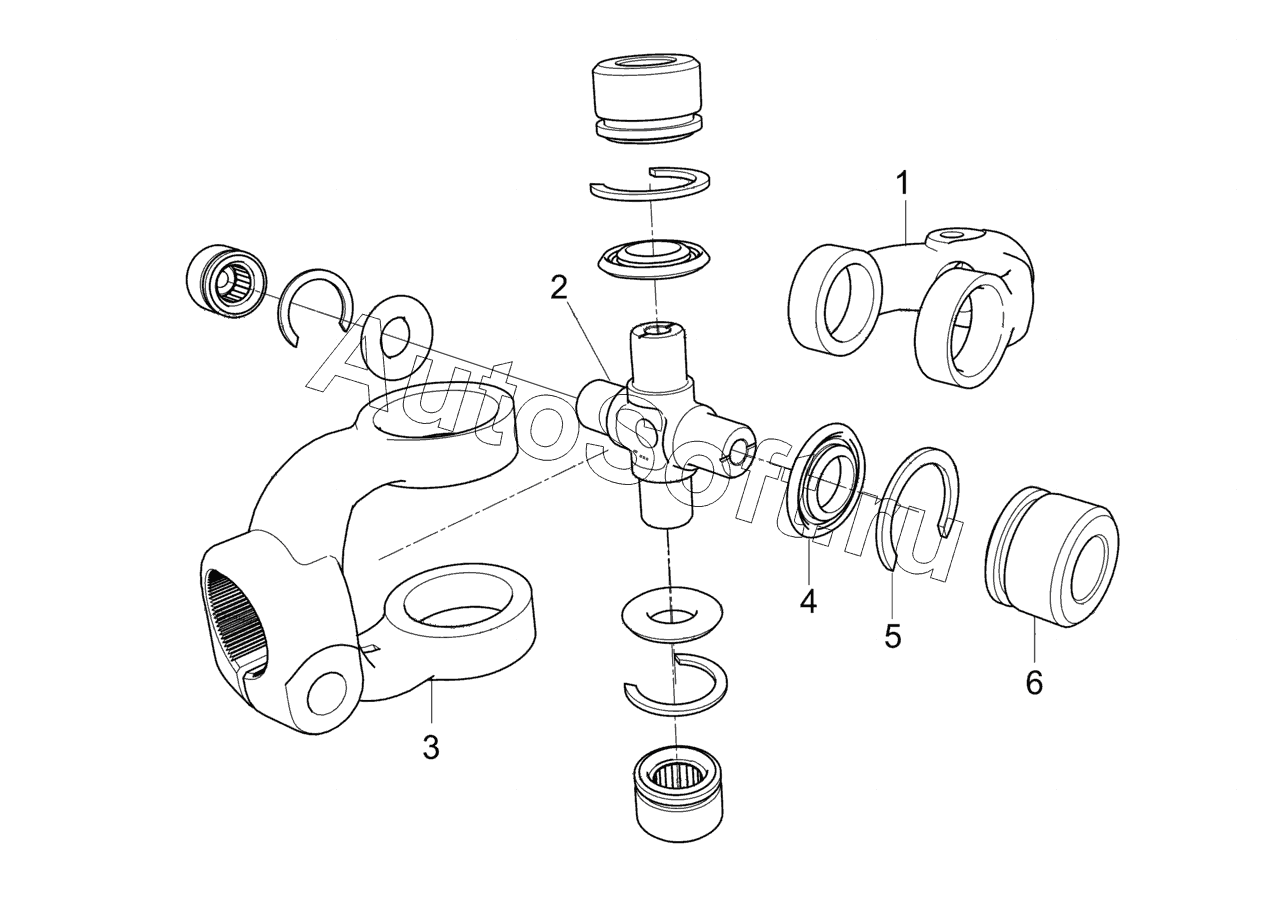 1
2
AutoSoft.ru
4
5
6
3