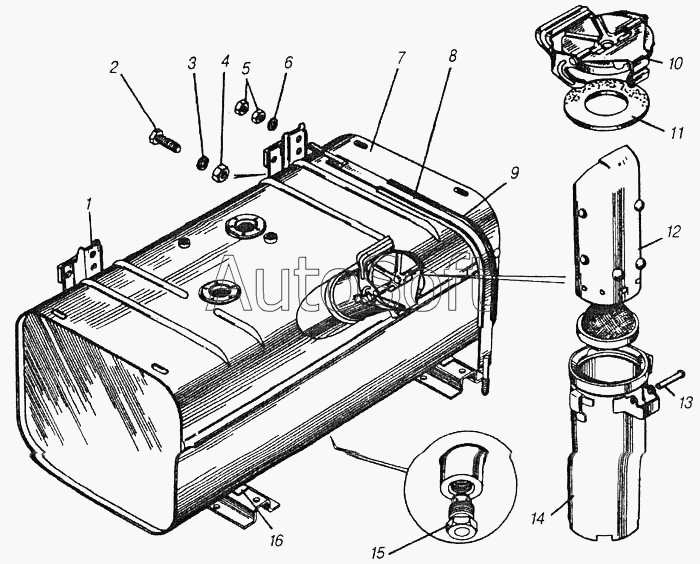 2
3
4
5
6
7
8
10
11
9
1
12
AutoSoft
13
14
15
16