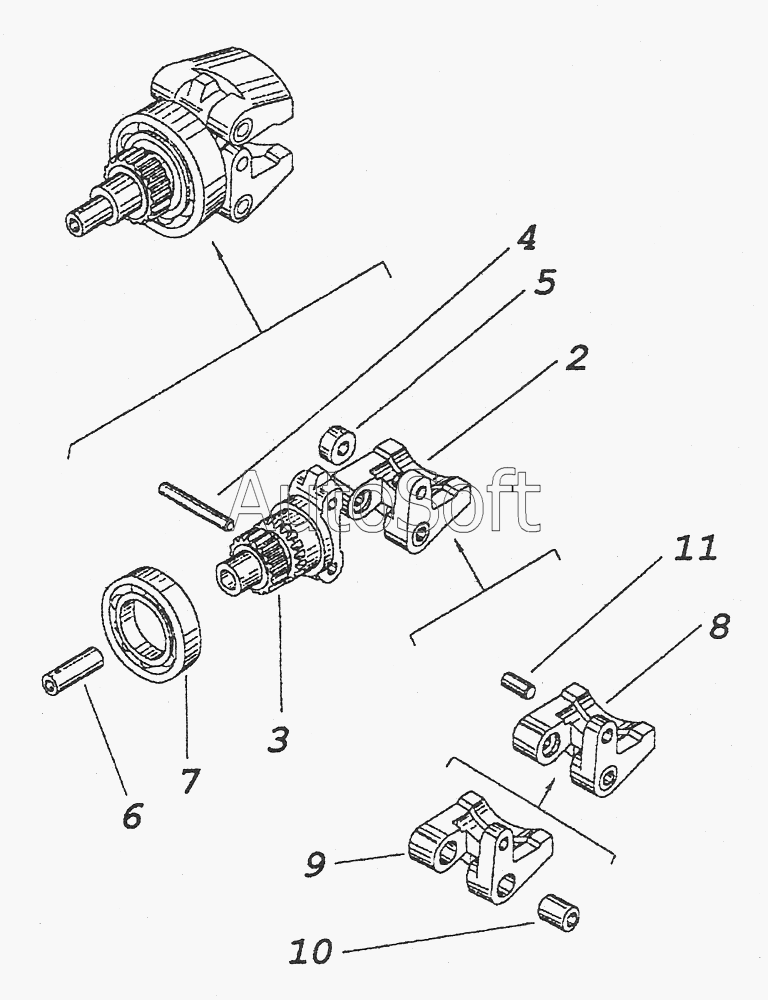 4
5
2
AutoSoft
11
8
3
7
6
9
10