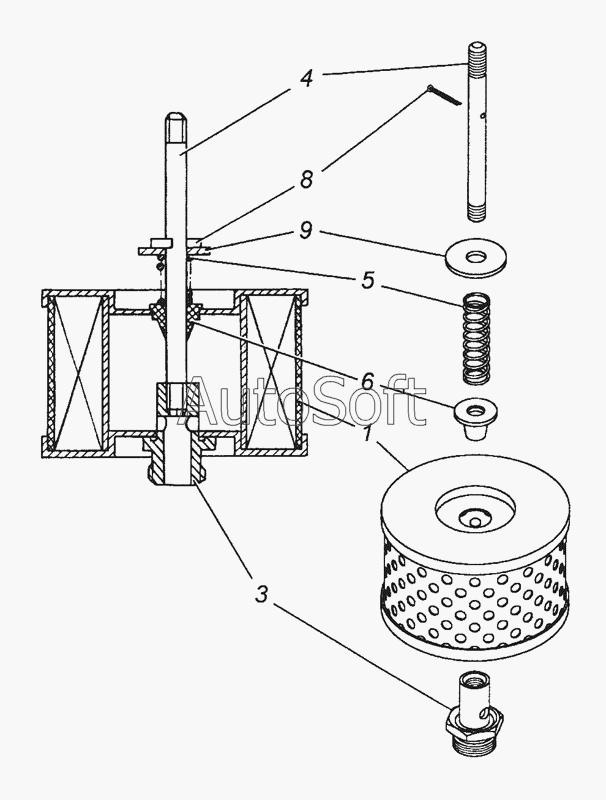 4
8
9
5
6
AutoSoft
1
3