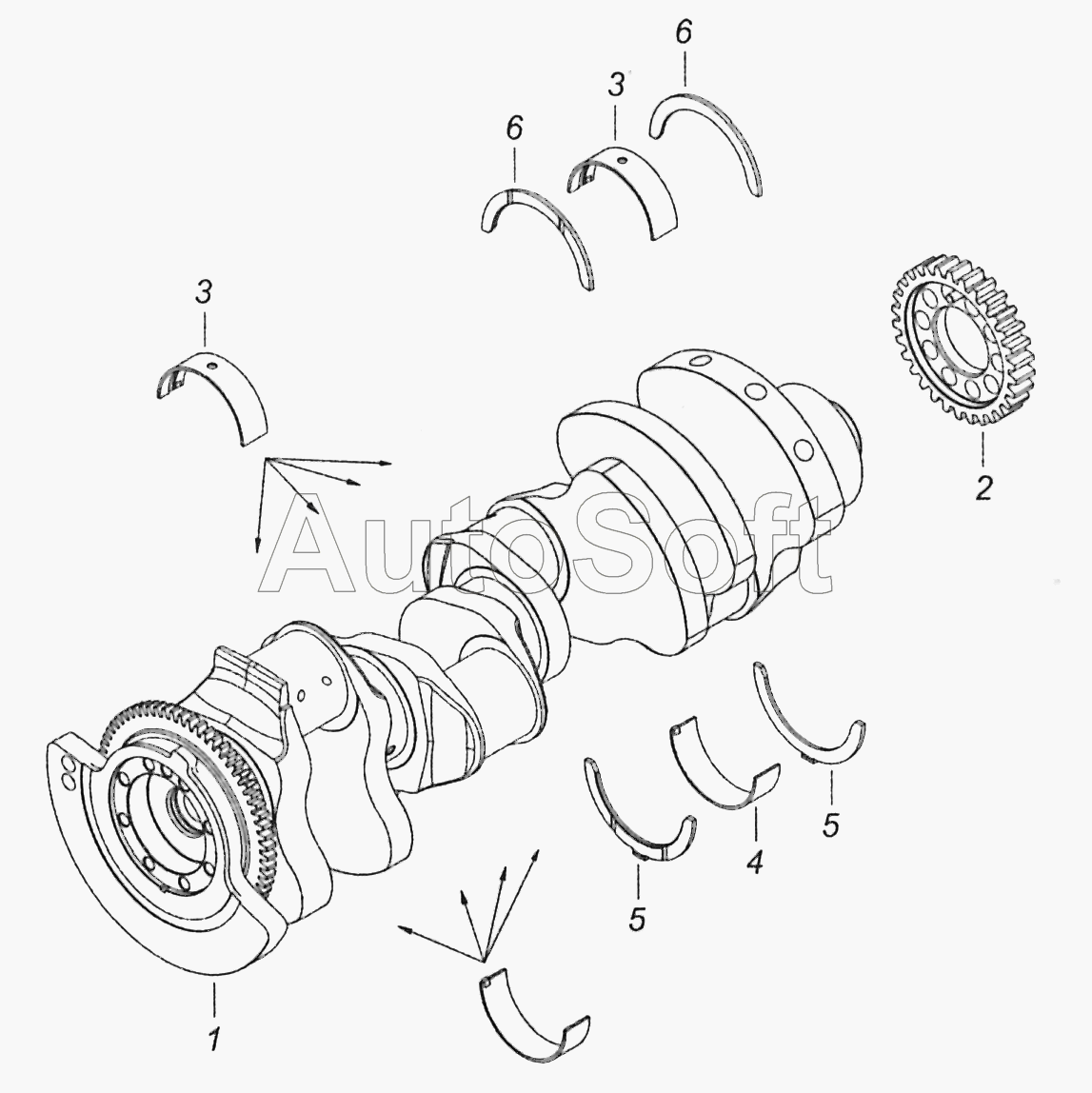 6
3
6
3
2
AutoSoft
5
4
5
1