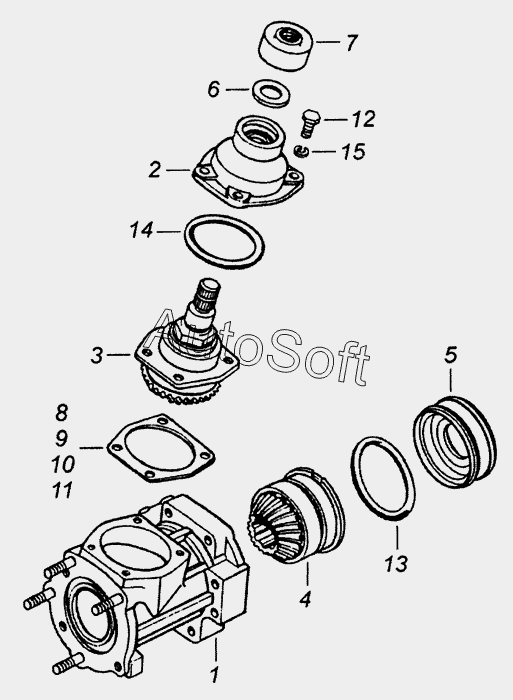 7
6
12
15
2
14
AutoSoft
3
5
8
9
10
11
13
4
1