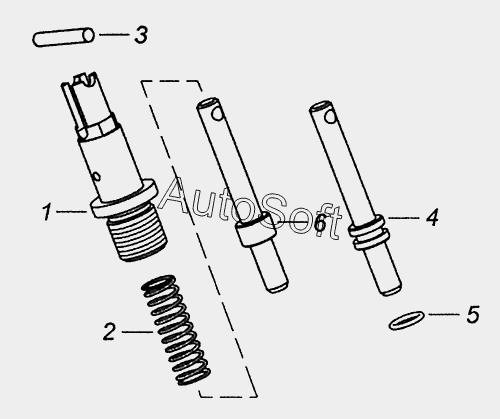 3
1
AutoSoft
6
4
2
5