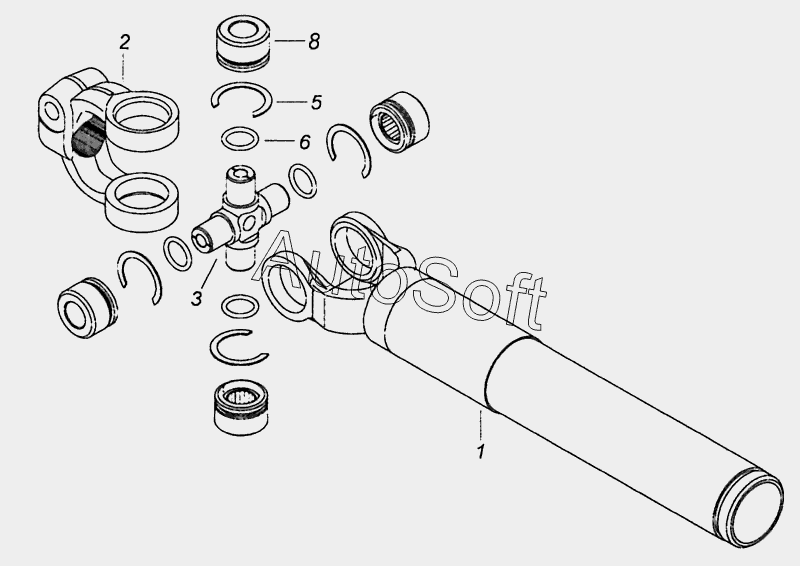 2
8
5
6
3
AutoSoft
1