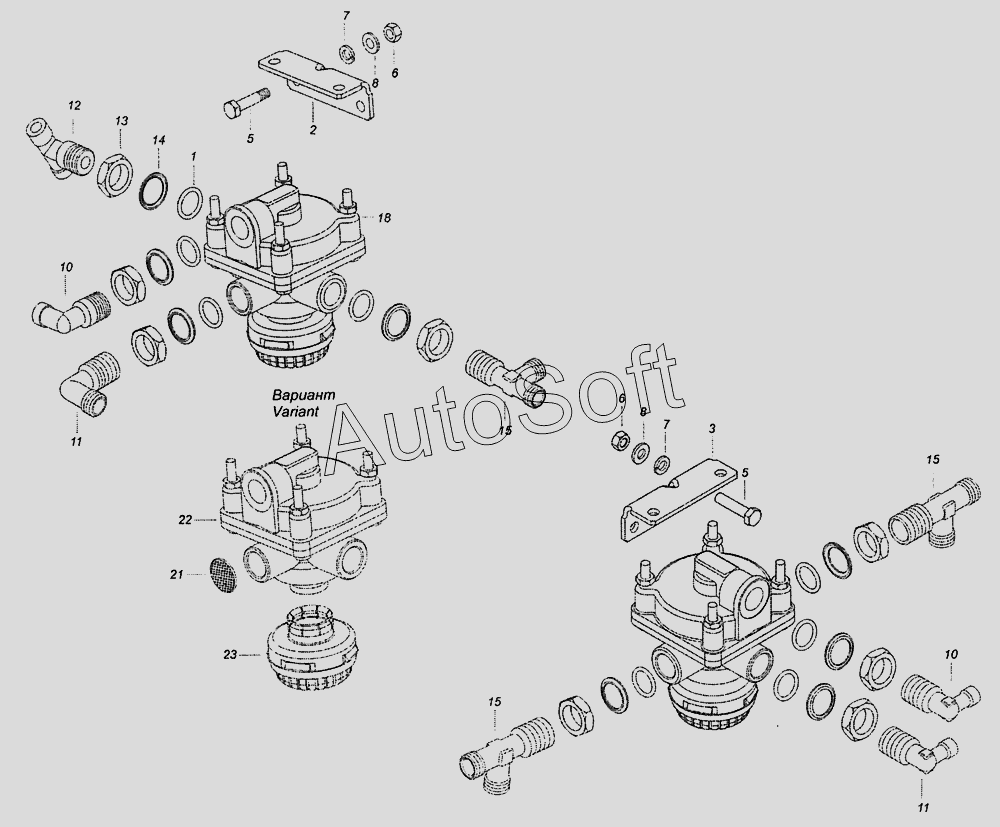 7
8
6
12
13
14
1
5
2
18
10
11
Вариант
Variant
AutoSoft
15
6
8
7
3
5
15
22
21
23
10
15
11