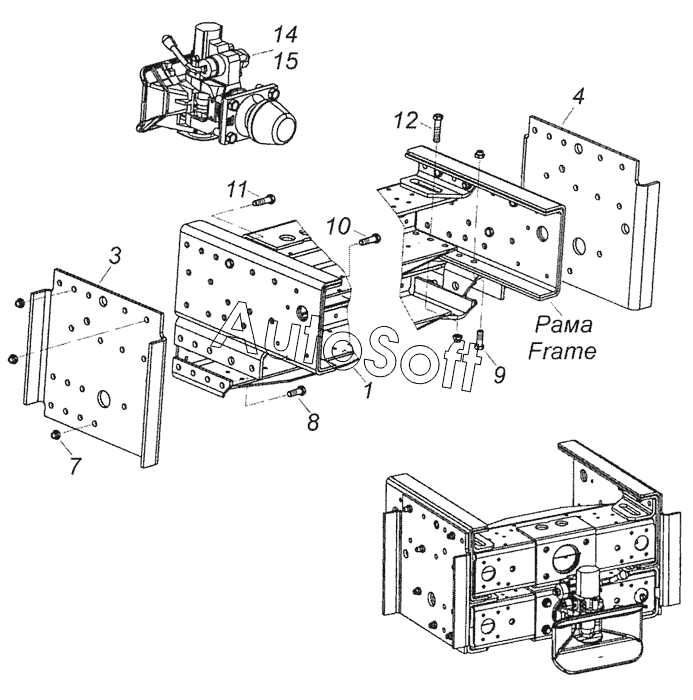 14
15
12
4
11
10
3
AutoSoft
Рама
Frame
9
1
8
7