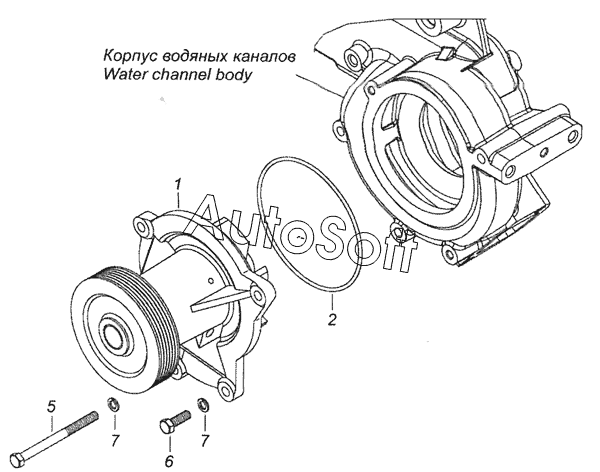 Корпус водяных каналов
Water channel body

1

AutoSoft

2

5

7

7

6