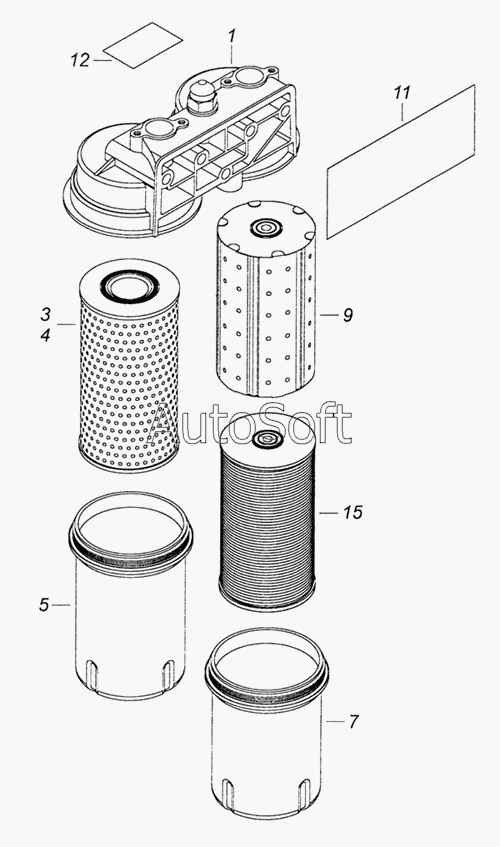 12
1
11
3
4
9
AutoSoft
15
5
7