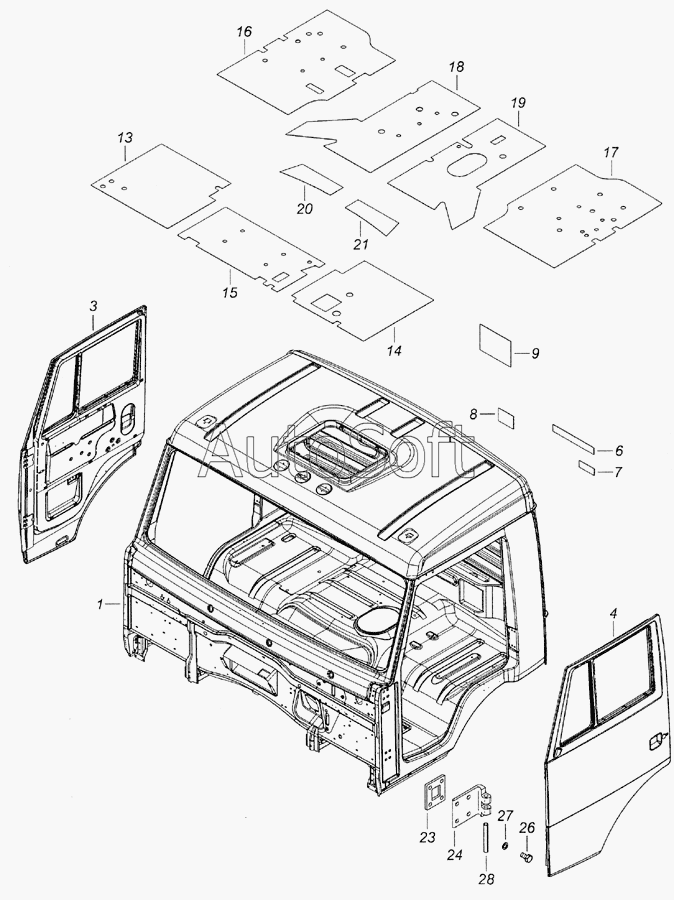 16
18
19
13
17
20
21
15
14
3
9
8
6
7
AutoSoft
1
4
23
24
27
26
28